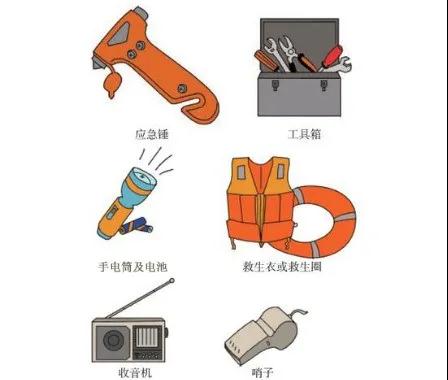 应急锤

工具箱

手电筒及电池

救生衣或救生圈

收音机

哨子